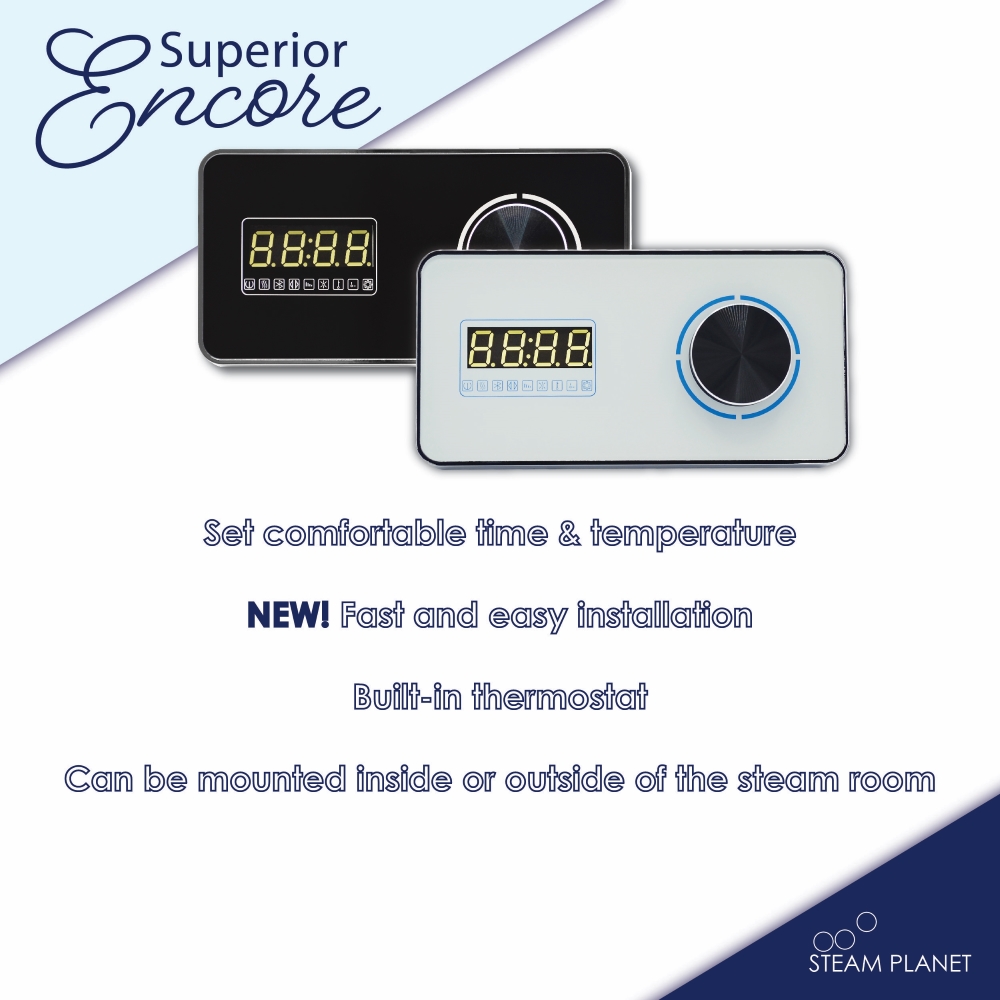 Superior Encore

8.8:8.8.

8.8:8.8.

Set comfortable time & temperature

NEW! Fast and easy installation

Built-in thermostat

Can be mounted inside or outside of the steam room

STEAM PLANET