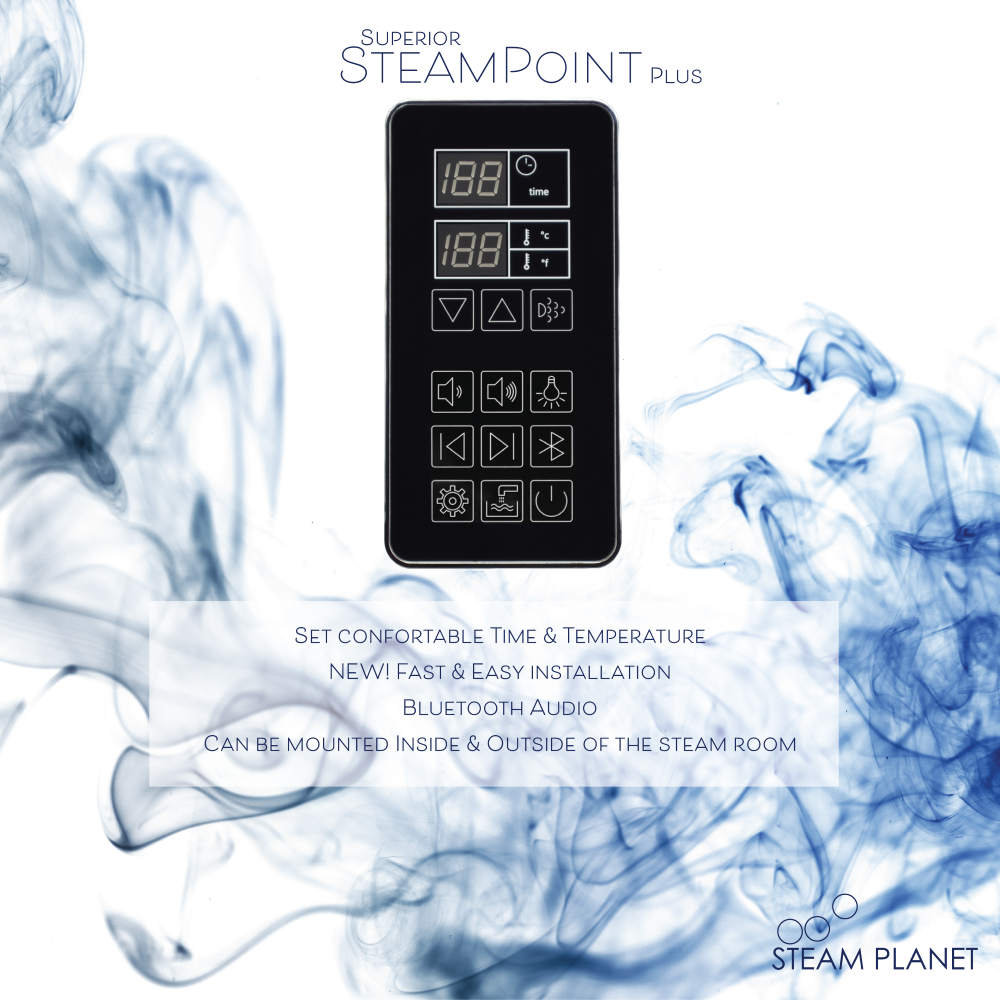 Superior
SteamPoint Plus

188
time

188
°c
°f

Set confortable Time & Temperature
NEW! Fast & Easy installation
Bluetooth Audio
Can be mounted Inside & Outside of the steam room

STEAM PLANET